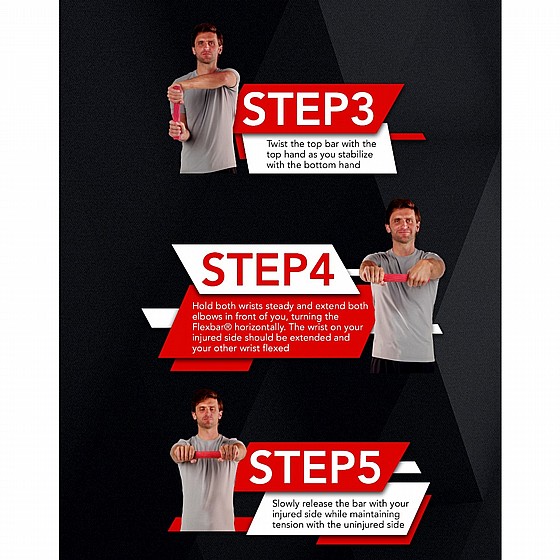 STEP3

Twist the top bar with the top hand as you stabilize with the bottom hand

STEP4

Hold both wrists steady and extend both elbows in front of you, turning the Flexbar® horizontally. The wrist on your injured side should be extended and your other wrist flexed

STEP5

Slowly release the bar with your injured side while maintaining tension with the uninjured side